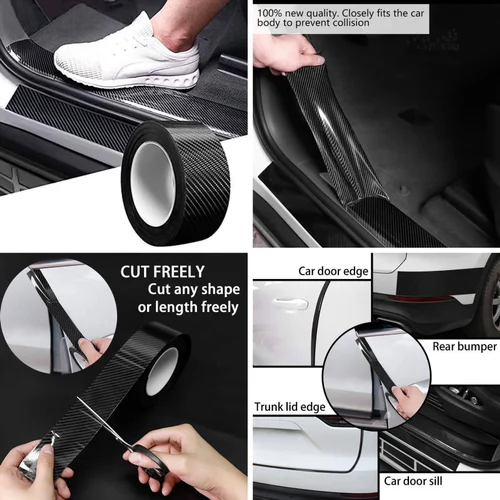 100% new quality. Closely fits the car body to prevent collision

CUT FREELY
Cut any shape or length freely

Car door edge

Rear bumper

Trunk lid edge

Car door sill